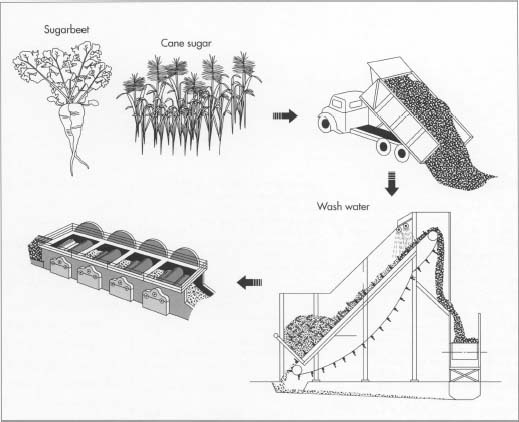 Sugarbeet

Cane sugar

Wash water